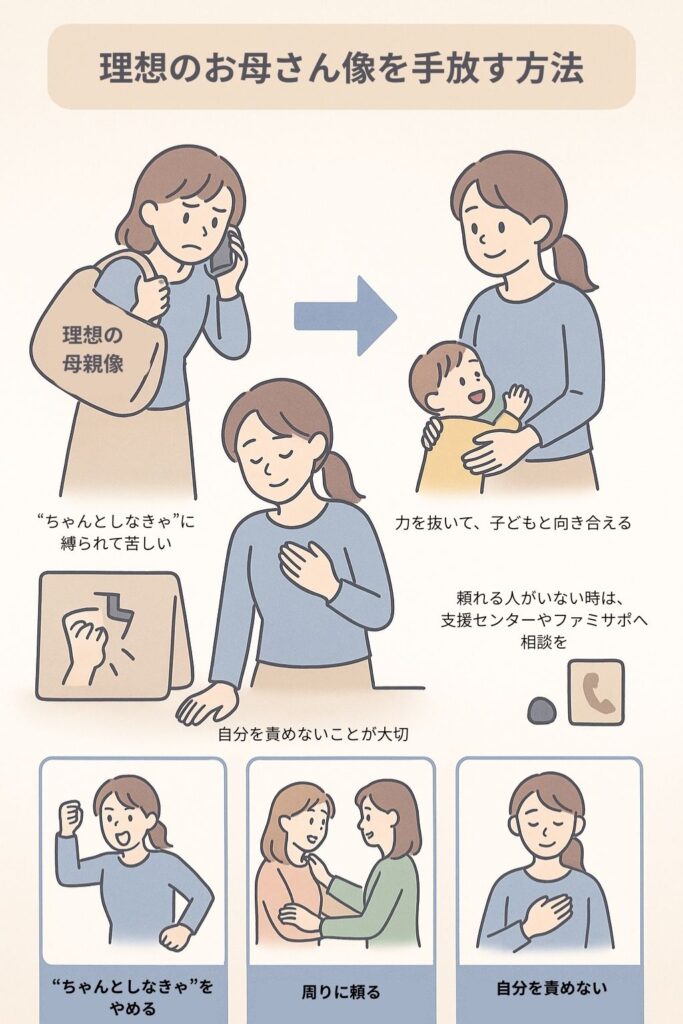 理想のお母さん像を手放す方法

理想の母親像

“ちゃんとしなきゃ”に縛られて苦しい

力を抜いて、子どもと向き合える

頼れる人がいない時は、支援センターやファミサポへ相談を

自分を責めないことが大切

“ちゃんとしなきゃ”をやめる

周りに頼る

自分を責めない